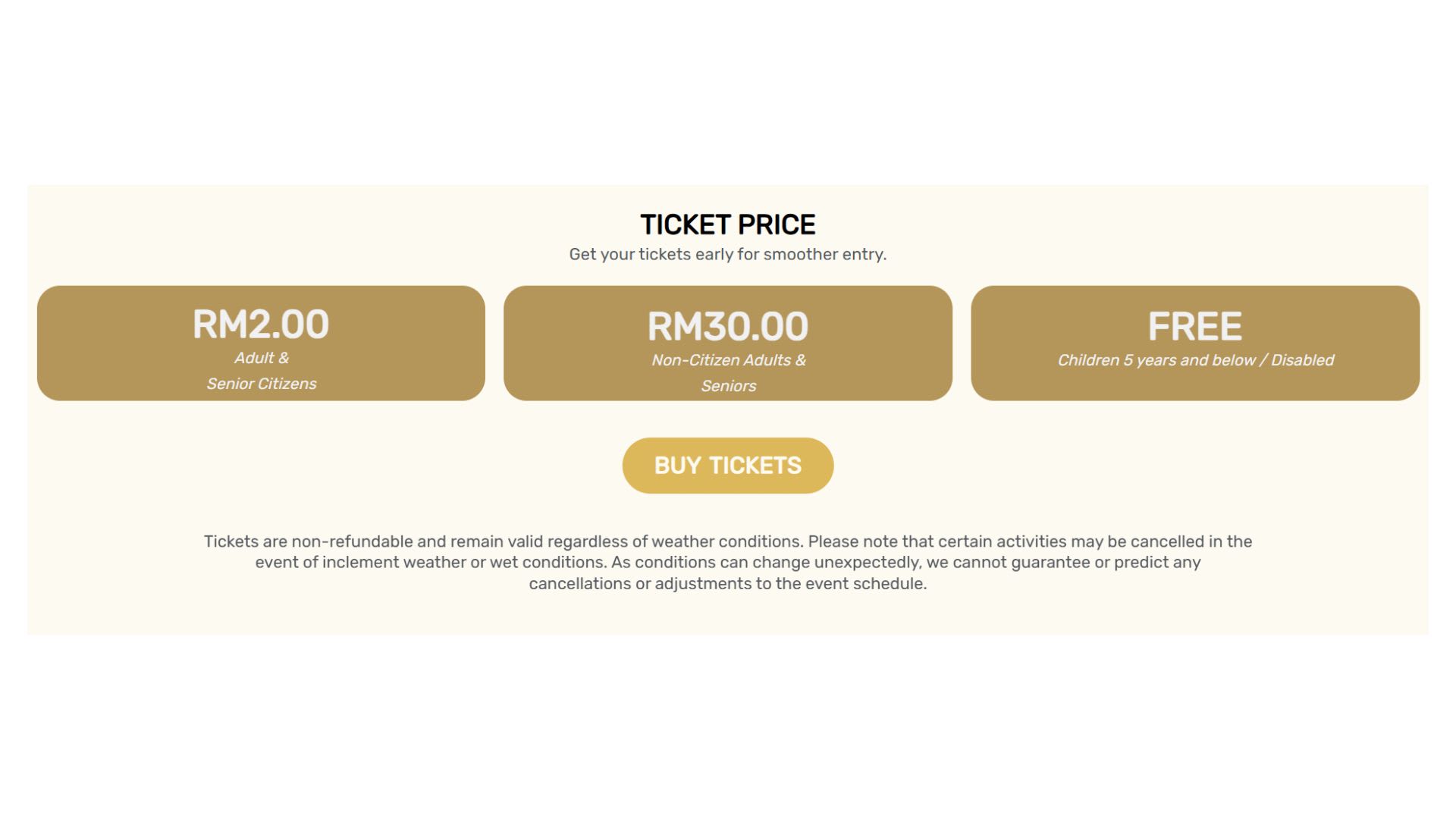 TICKET PRICE

Get your tickets early for smoother entry.

RM2.00
Adult & Senior Citizens

RM30.00
Non-Citizen Adults & Seniors

FREE
Children 5 years and below / Disabled

BUY TICKETS

Tickets are non-refundable and remain valid regardless of weather conditions. Please note that certain activities may be cancelled in the event of inclement weather or wet conditions. As conditions can change unexpectedly, we cannot guarantee or predict any cancellations or adjustments to the event schedule.